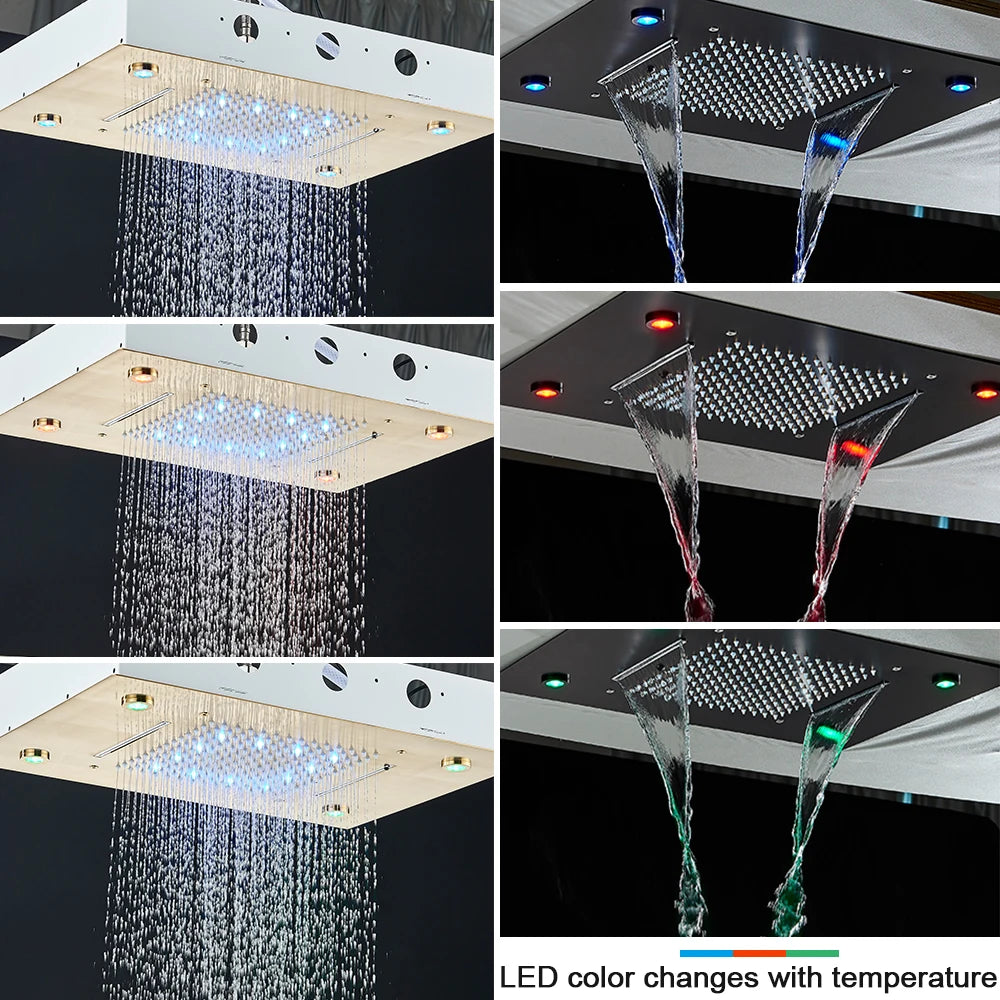 LED color changes with temperature