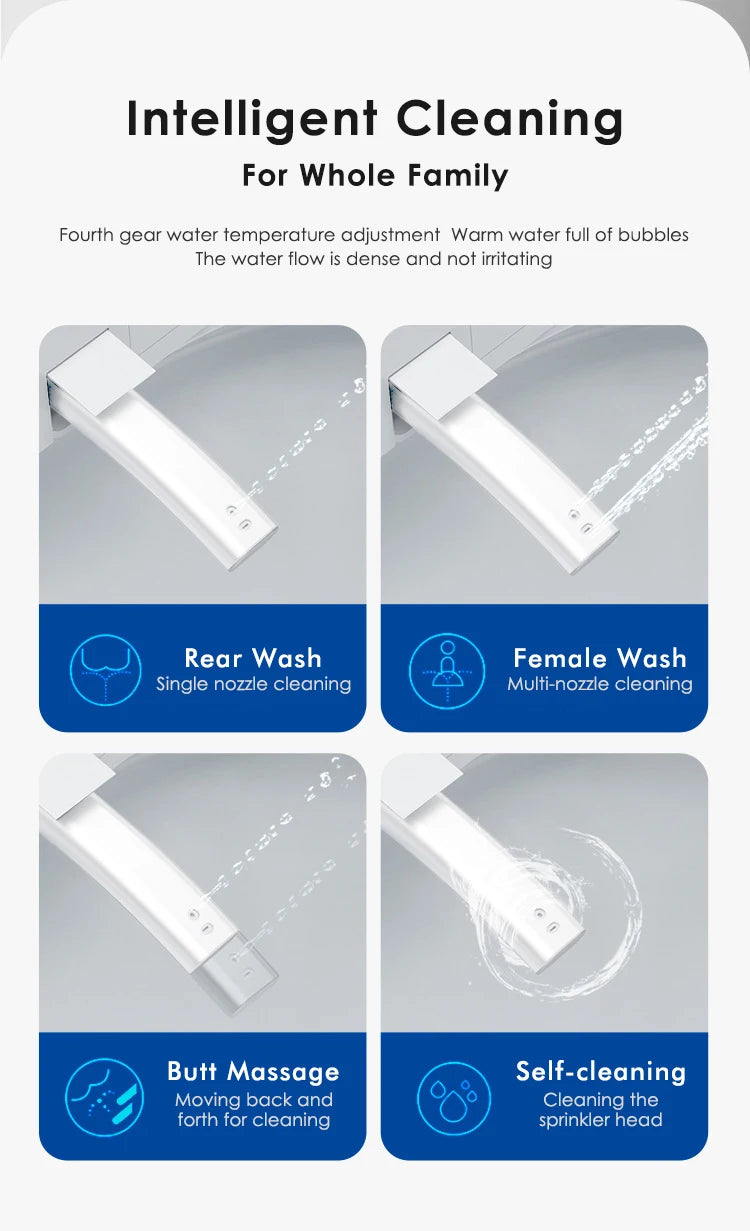 Intelligent Cleaning
For Whole Family

Fourth gear water temperature adjustment  Warm water full of bubbles
The water flow is dense and not irritating

Rear Wash
Single nozzle cleaning

Female Wash
Multi-nozzle cleaning

Butt Massage
Moving back and forth for cleaning

Self-cleaning
Cleaning the sprinkler head