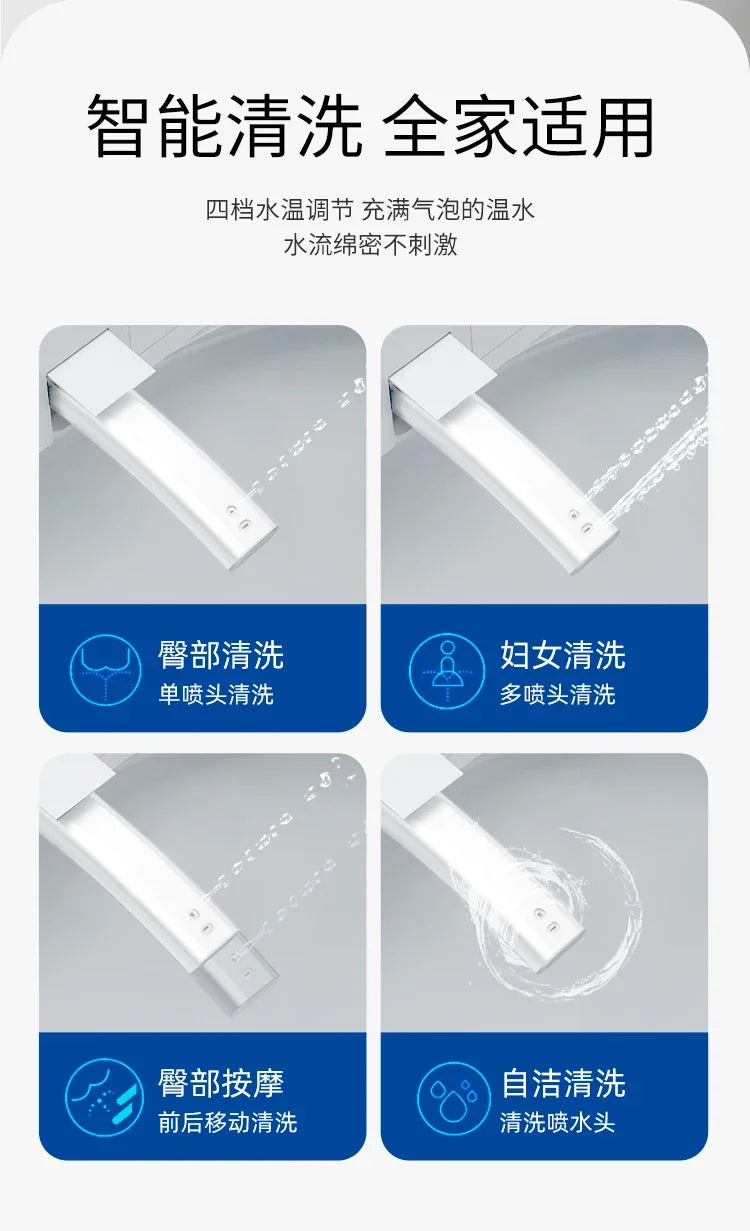 智能清洗 全家适用

四档水温调节 充满气泡的温水
水流绵密不刺激

臀部清洗
单喷头清洗

妇女清洗
多喷头清洗

臀部按摩
前后移动清洗

自洁清洗
清洗喷水头