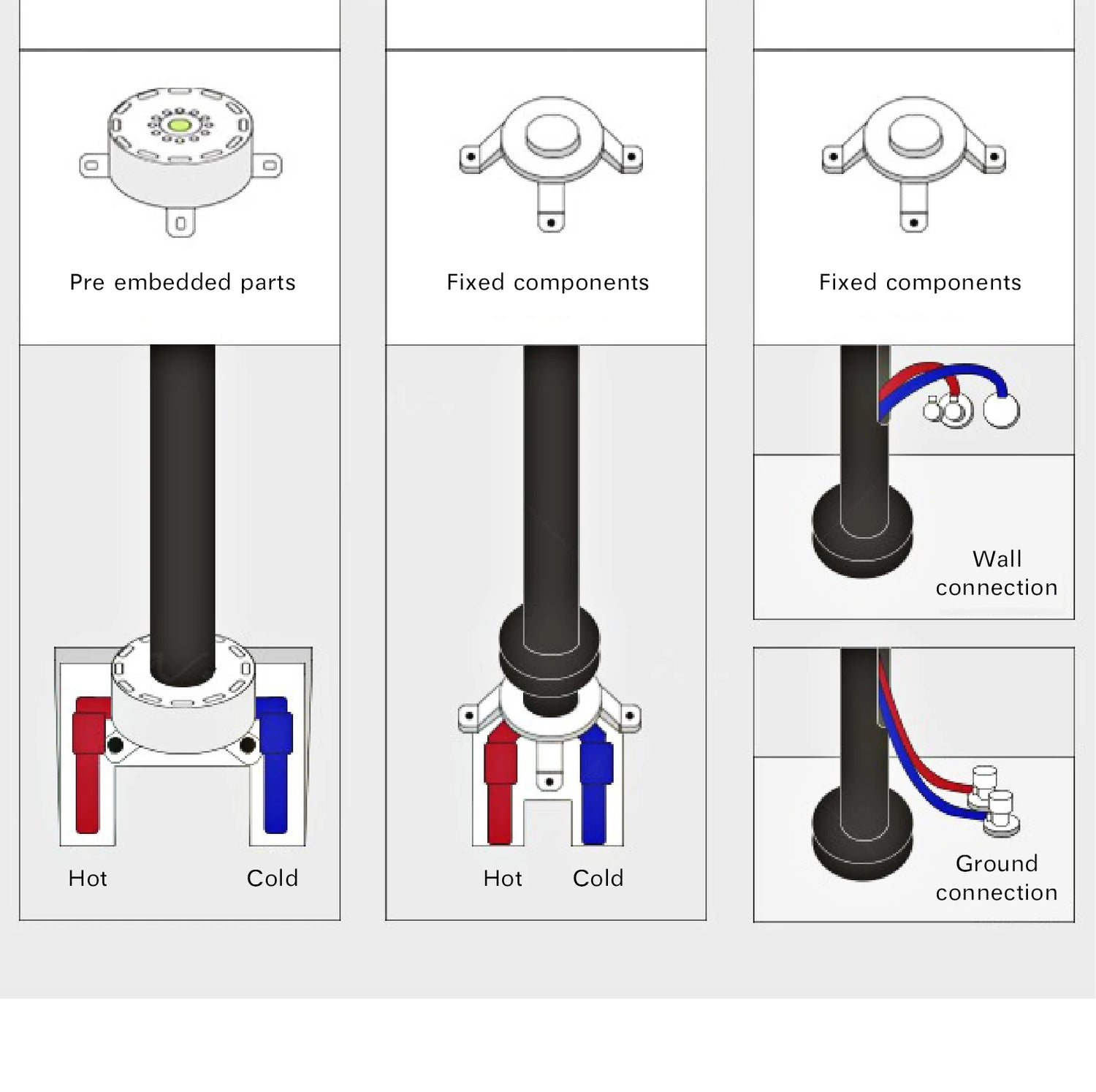 Pre embedded parts

Hot

Cold

Fixed components

Hot

Cold

Fixed components

Wall connection

Ground connection