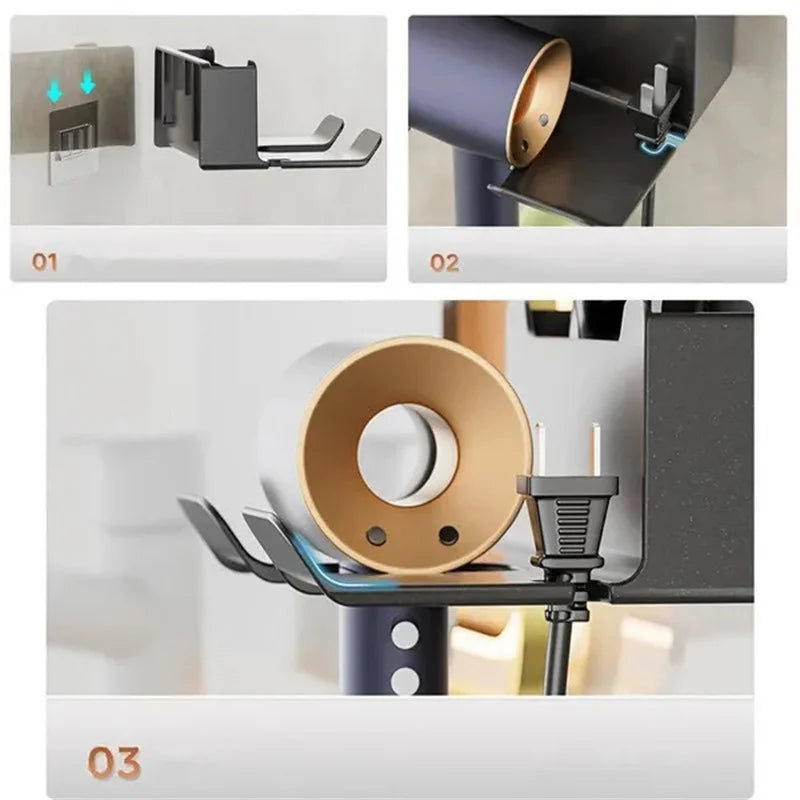 01

02

03