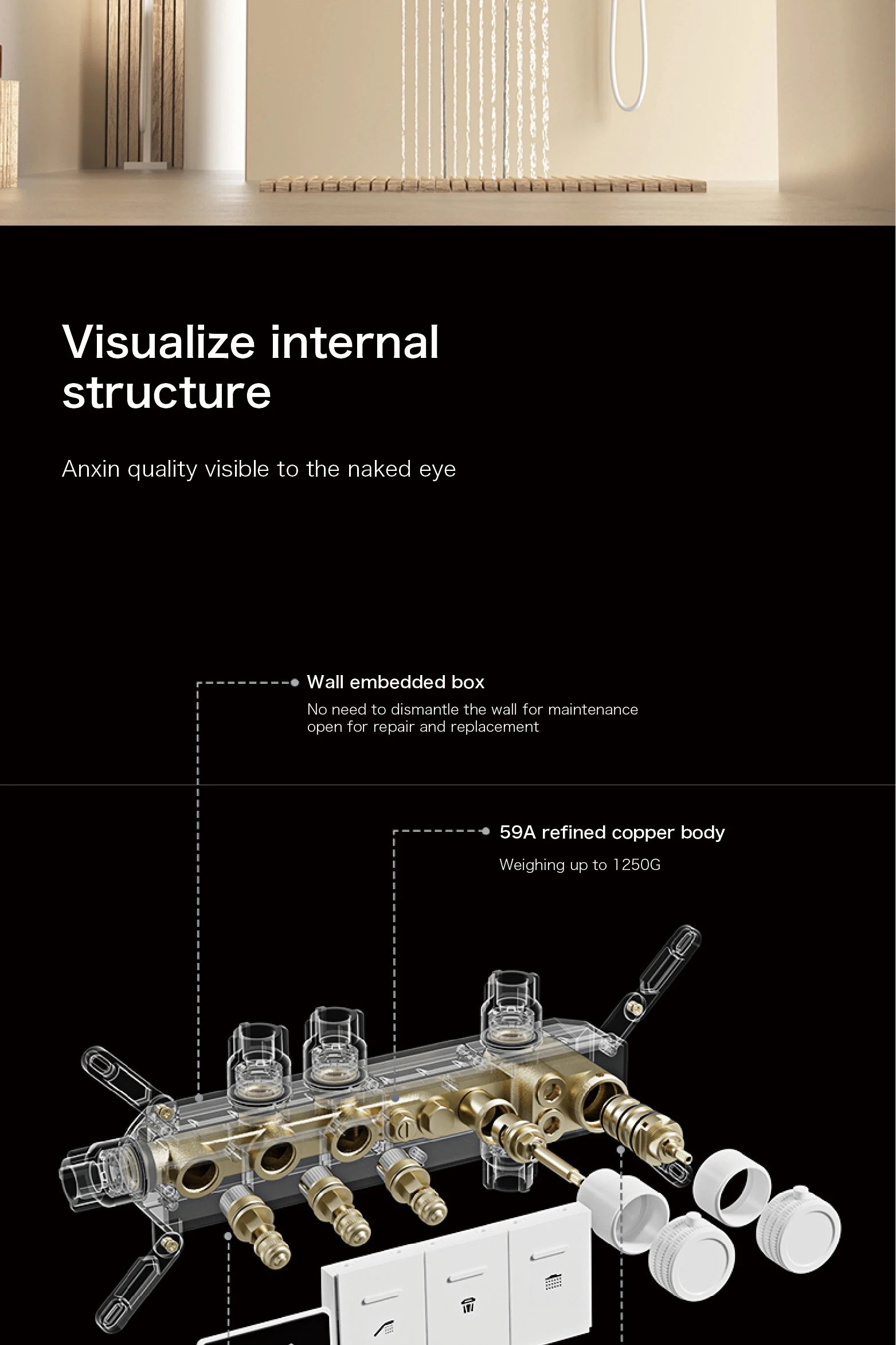 Visualize internal structure

Anxin quality visible to the naked eye

Wall embedded box

No need to dismantle the wall for maintenance open for repair and replacement

59A refined copper body

Weighing up to 1250G