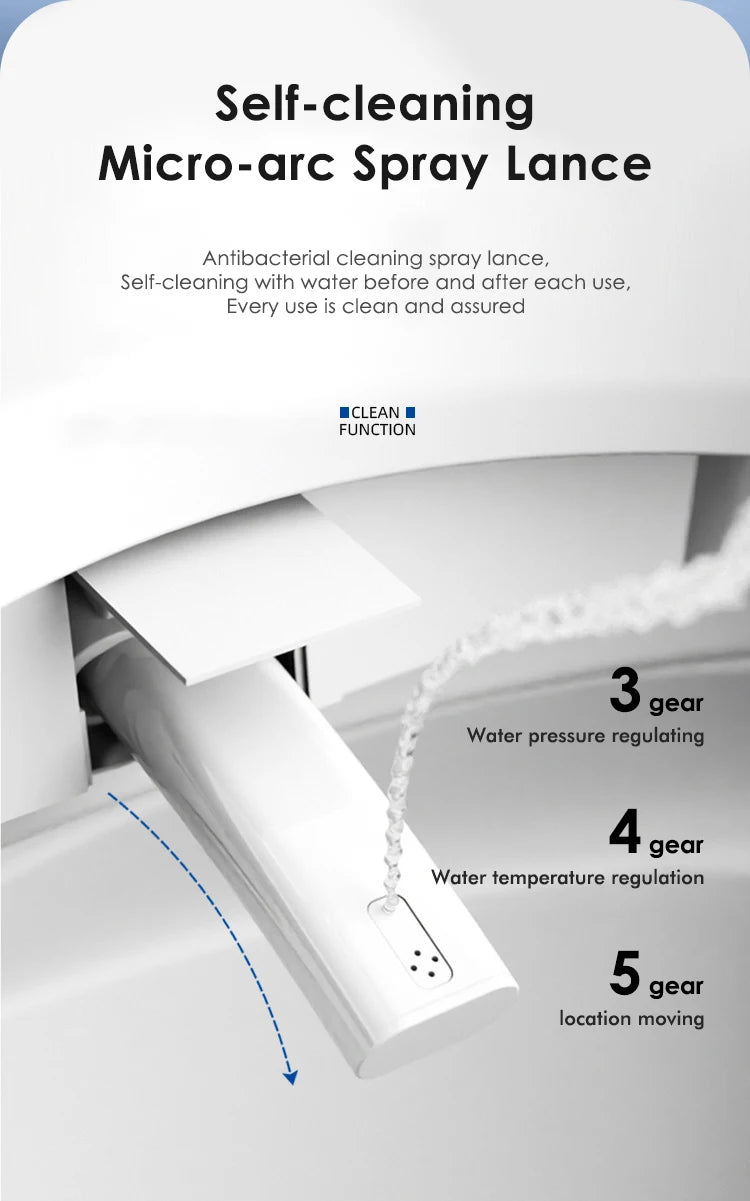 Self-cleaning
Micro-arc Spray Lance

Antibacterial cleaning spray lance,
Self-cleaning with water before and after each use,
Every use is clean and assured

CLEAN
FUNCTION

3 gear
Water pressure regulating

4 gear
Water temperature regulation

5 gear
location moving