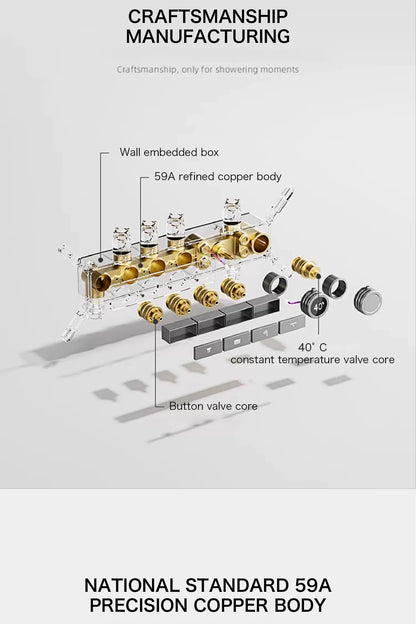 CRAFTSMANSHIP MANUFACTURING

Craftsmanship, only for showering moments

Wall embedded box

59A refined copper body

40°

40° C
constant temperature valve core

Button valve core

NATIONAL STANDARD 59A PRECISION COPPER BODY