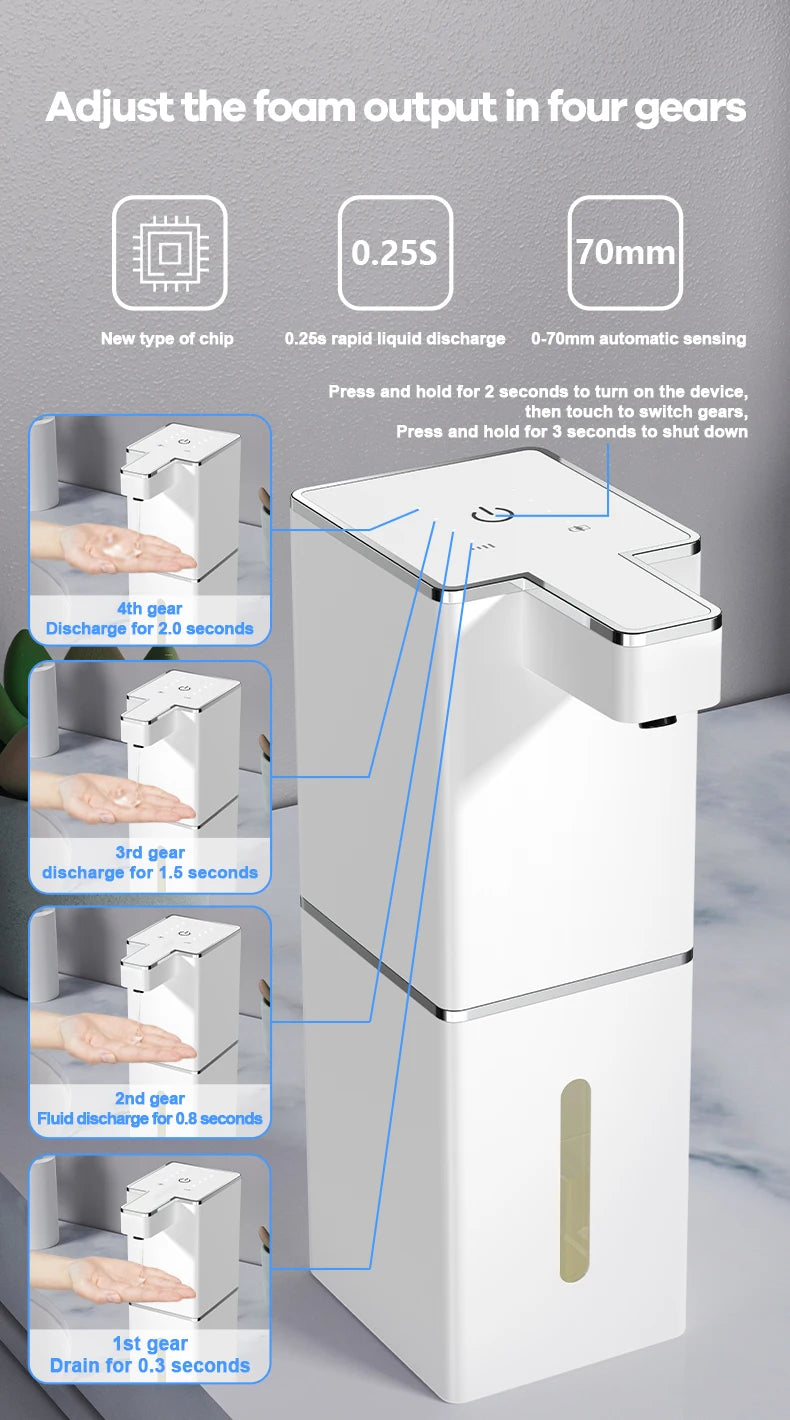 Adjust the foam output in four gears

0.25S

70mm

New type of chip

0.25s rapid liquid discharge

0-70mm automatic sensing

Press and hold for 2 seconds to turn on the device, then touch to switch gears, Press and hold for 3 seconds to shut down

4th gear
Discharge for 2.0 seconds

3rd gear
discharge for 1.5 seconds

2nd gear
Fluid discharge for 0.8 seconds

1st gear
Drain for 0.3 seconds