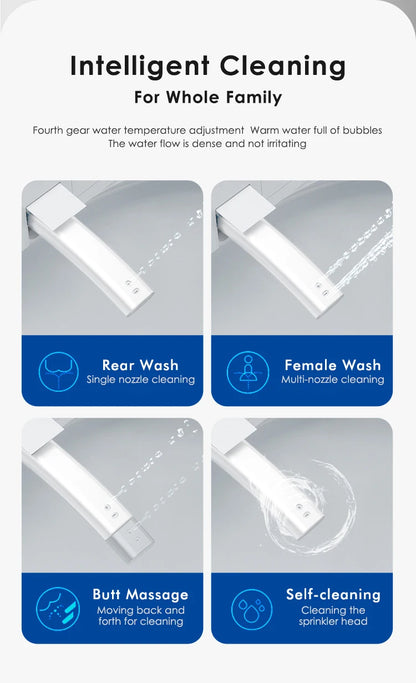 Intelligent Cleaning
For Whole Family

Fourth gear water temperature adjustment Warm water full of bubbles
The water flow is dense and not irritating

Rear Wash
Single nozzle cleaning

Female Wash
Multi-nozzle cleaning

Butt Massage
Moving back and forth for cleaning

Self-cleaning
Cleaning the sprinkler head