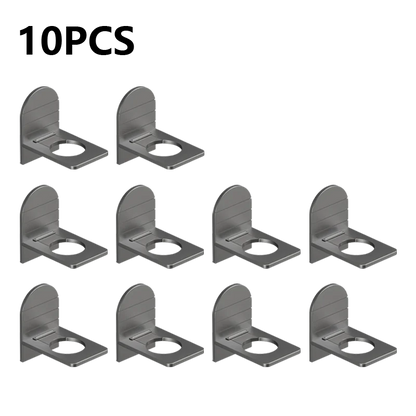 10PCS