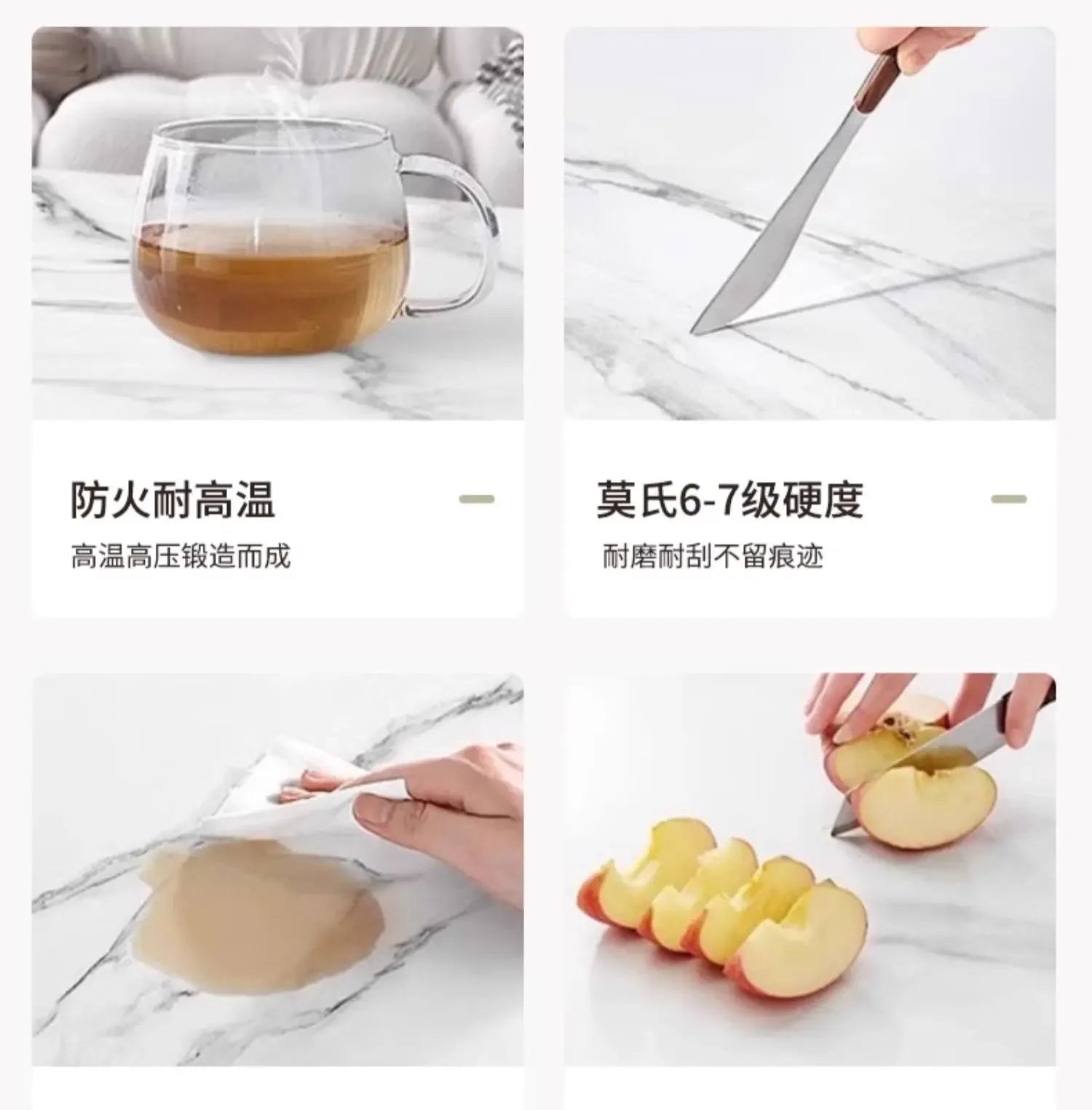 防火耐高温

高温高压锻造而成

莫氏6-7级硬度

耐磨耐刮不留痕迹