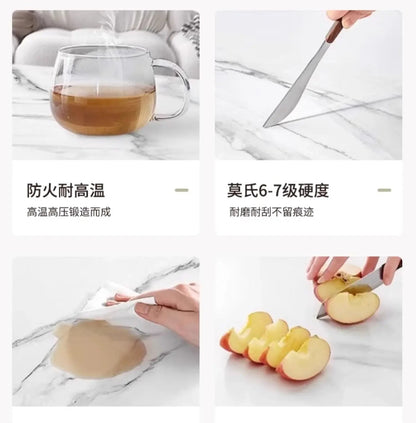 防火耐高温

高温高压锻造而成

莫氏6-7级硬度

耐磨耐刮不留痕迹