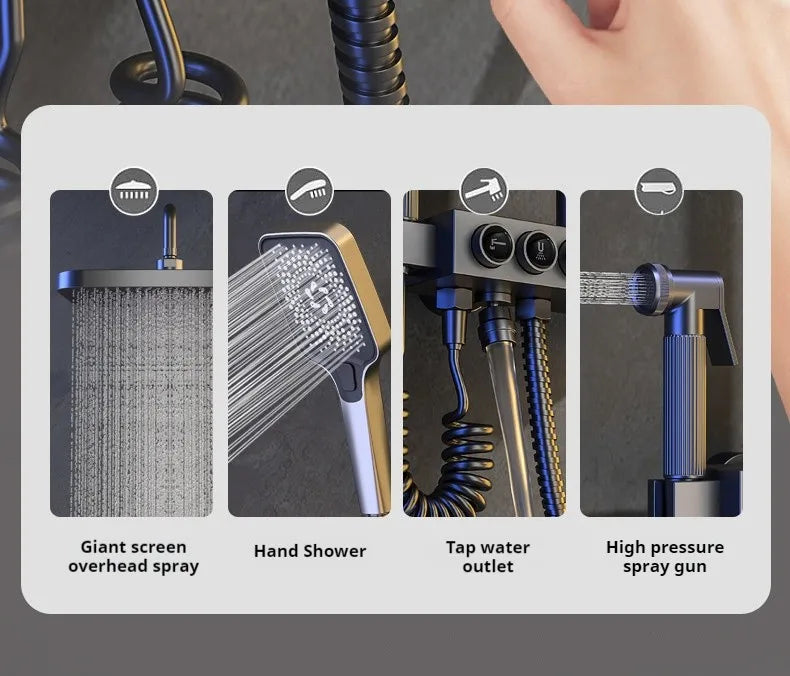 Giant screen overhead spray

Hand Shower

Tap water outlet

High pressure spray gun