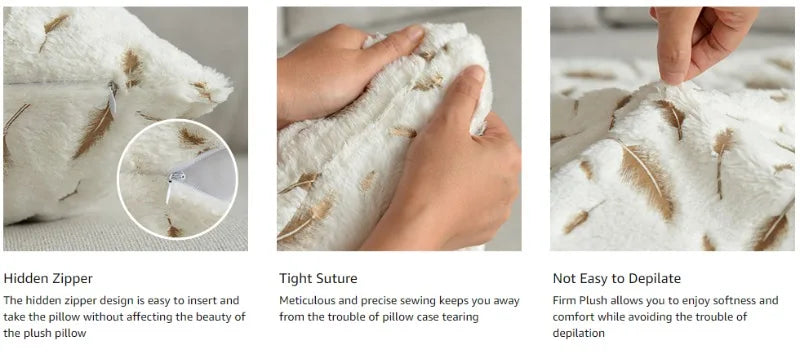 Hidden Zipper
The hidden zipper design is easy to insert and take the pillow without affecting the beauty of the plush pillow

Tight Suture
Meticulous and precise sewing keeps you away from the trouble of pillow case tearing

Not Easy to Depilate
Firm Plush allows you to enjoy softness and comfort while avoiding the trouble of depilation