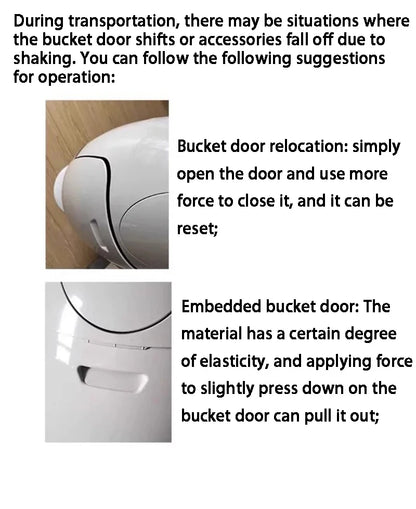 During transportation, there may be situations where the bucket door shifts or accessories fall off due to shaking. You can follow the following suggestions for operation:

Bucket door relocation: simply open the door and use more force to close it, and it can be reset;

Embedded bucket door: The material has a certain degree of elasticity, and applying force to slightly press down on the bucket door can pull it out;