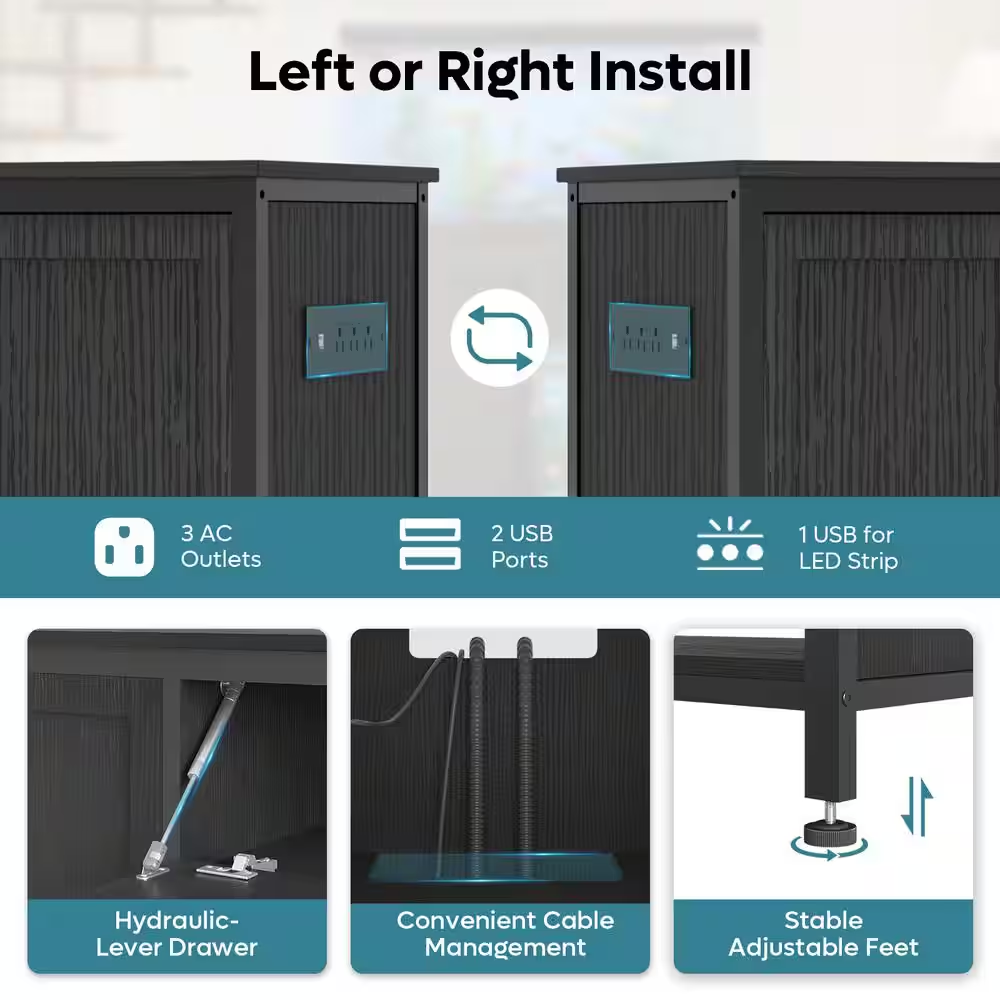 Left or Right Install

3 AC Outlets

2 USB Ports

1 USB for LED Strip

Hydraulic-Lever Drawer

Convenient Cable Management

Stable Adjustable Feet